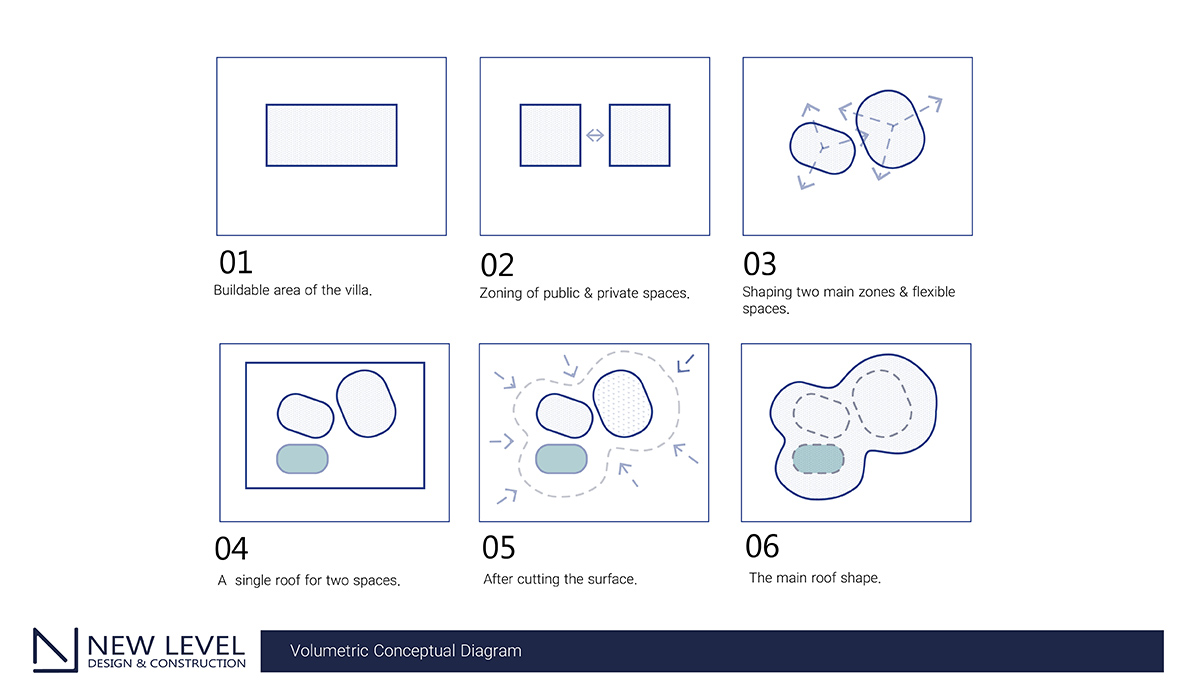 01
Buildable area of the villa.

02
Zoning of public & private spaces.

03
Shaping two main zones & flexible spaces.

04
A single roof for two spaces.

05
After cutting the surface.

06
The main roof shape.

NEW LEVEL
DESIGN & CONSTRUCTION

Volumetric Conceptual Diagram