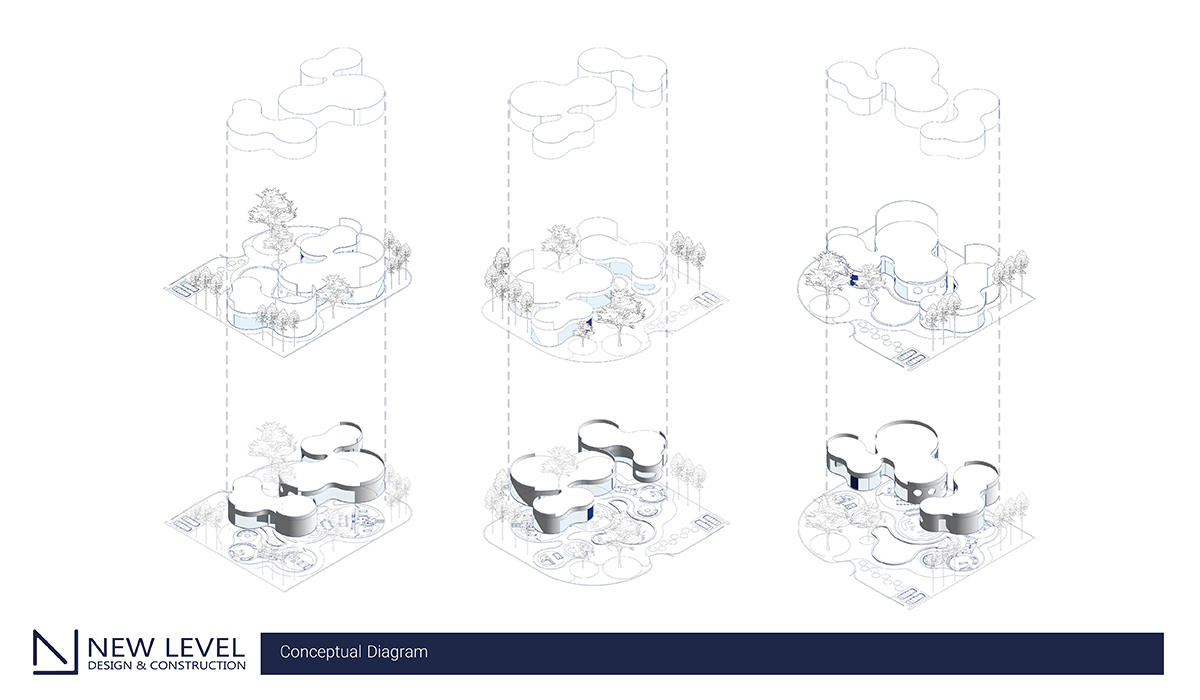 NEW LEVEL
DESIGN & CONSTRUCTION

Conceptual Diagram