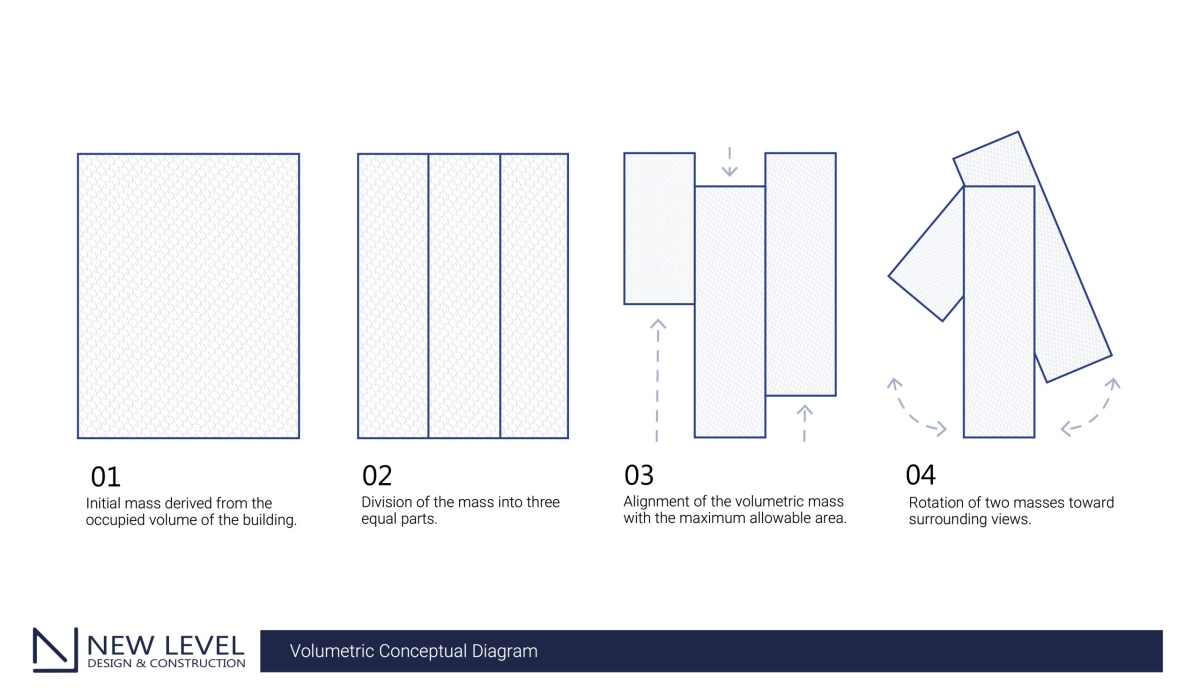 01
Initial mass derived from the occupied volume of the building.

02
Division of the mass into three equal parts.

03
Alignment of the volumetric mass with the maximum allowable area.

04
Rotation of two masses toward surrounding views.

NEW LEVEL
DESIGN & CONSTRUCTION

Volumetric Conceptual Diagram